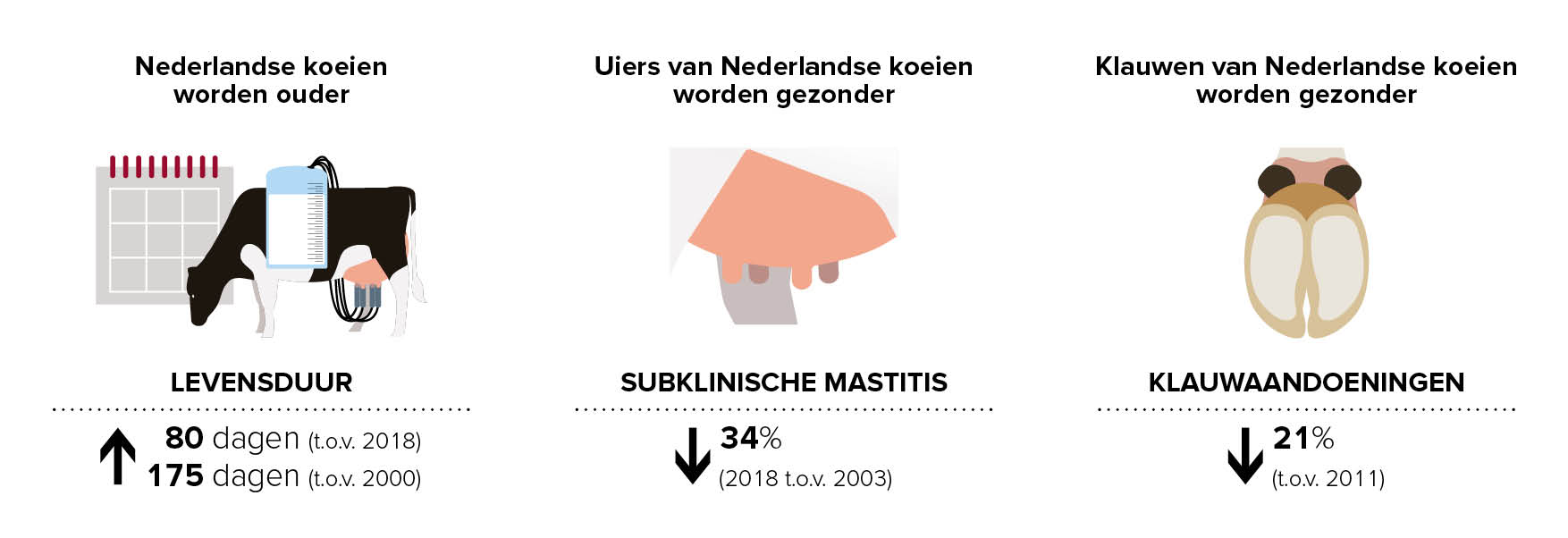 Nederlandse koeien worden ouder

LEVENSDUUR

80 dagen (t.o.v. 2018)
175 dagen (t.o.v. 2000)

Uiers van Nederlandse koeien worden gezonder

SUBKLINISCHE MASTITIS

34%
(2018 t.o.v. 2003)

Klauwen van Nederlandse koeien worden gezonder

KLAUWAANDOENINGEN

21%
(t.o.v. 2011)